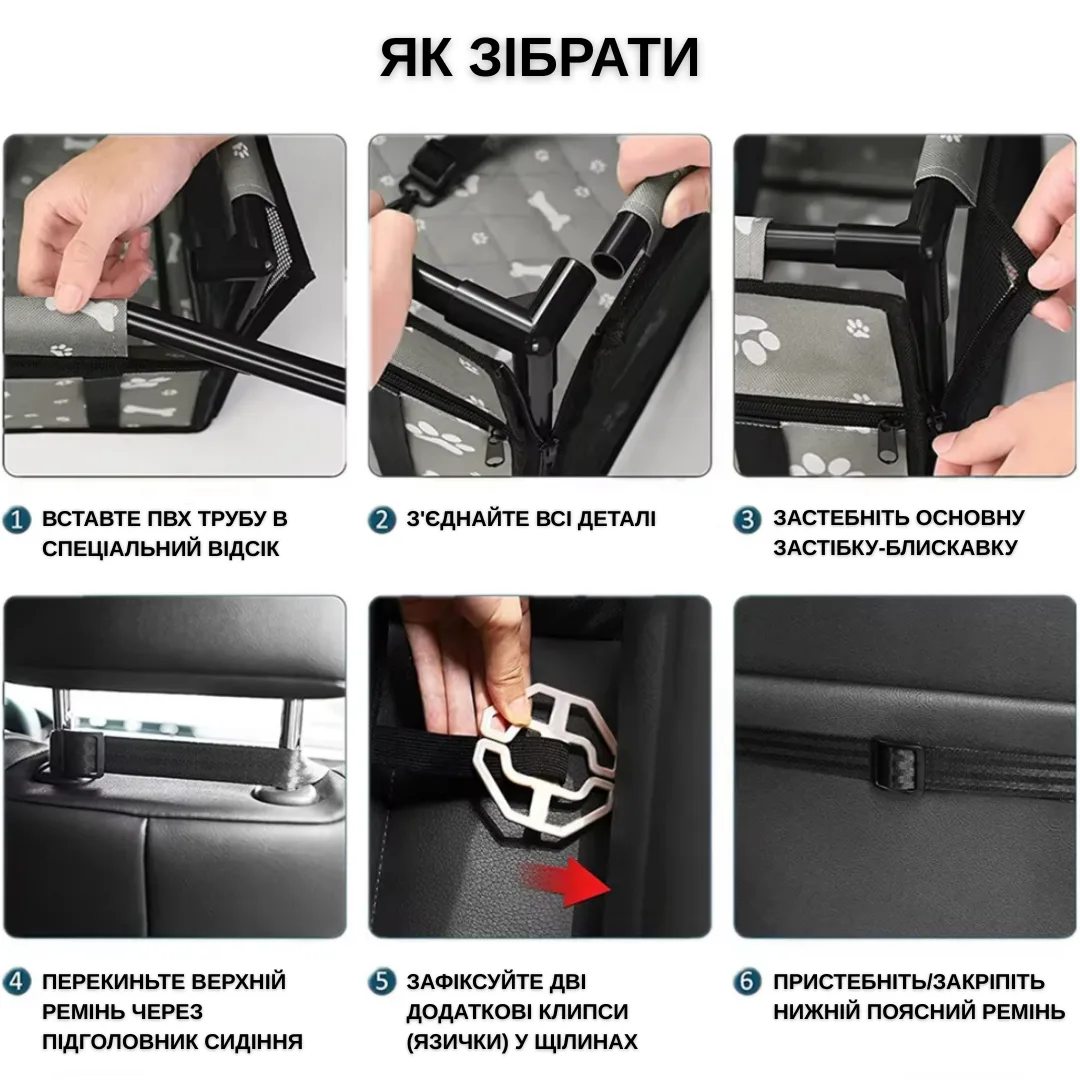 ЯК ЗІБРАТИ

1 ВСТАВТЕ ПВХ ТРУБУ В СПЕЦІАЛЬНИЙ ВІДСІК

2 З'ЄДНАЙТЕ ВСІ ДЕТАЛІ

3 ЗАСТЕБНІТЬ ОСНОВНУ ЗАСТІБКУ-БЛИСКАВКУ

4 ПЕРЕКИНЬТЕ ВЕРХНІЙ РЕМІНЬ ЧЕРЕЗ ПІДГОЛОВНИК СИДІННЯ

5 ЗАФІКСУЙТЕ ДВІ ДОДАТКОВІ КЛИПСИ (ЯЗИЧКИ) У ЩІЛИНАХ

6 ПРИСТЕБНІТЬ/ЗАКРІПІТЬ НИЖНІЙ ПОЯСНИЙ РЕМІНЬ