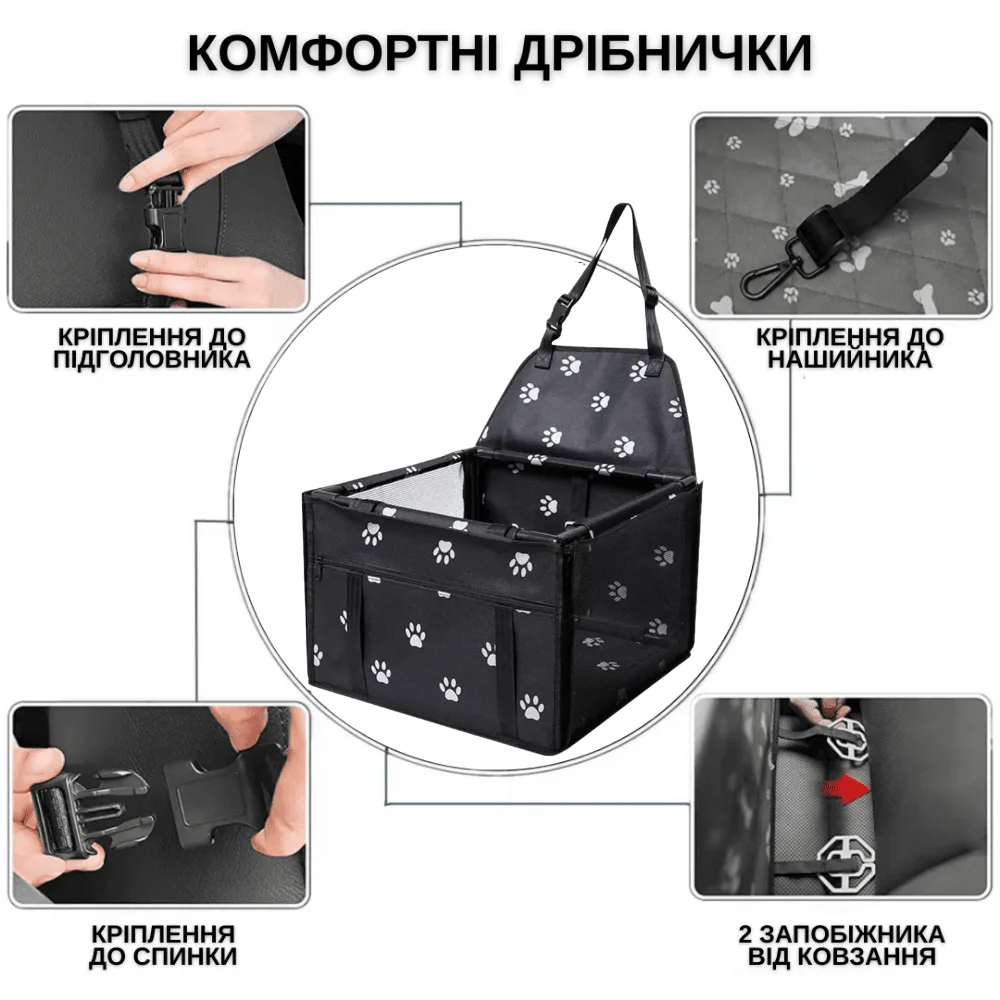 КОМФОРТНІ ДРІБНИЧКИ

КРІПЛЕННЯ ДО ПІДГОЛОВНИКА

КРІПЛЕННЯ ДО НАШИЙНИКА

КРІПЛЕННЯ ДО СПИНКИ

2 ЗАПОБІЖНИКА ВІД КОВЗАННЯ