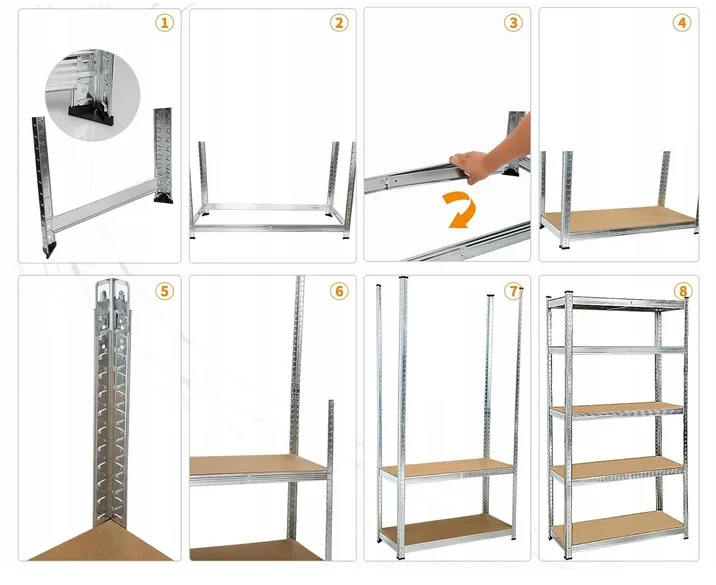 1
2
3
4
5
6
7
8