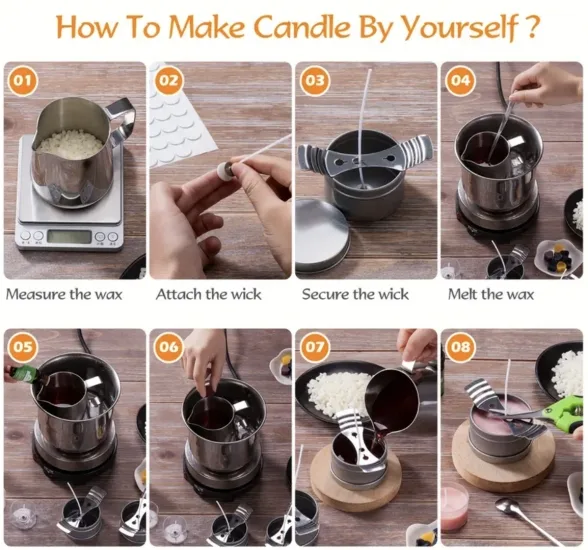 How To Make Candle By Yourself ?

01

Measure the wax

02

Attach the wick

03

Secure the wick

04

Melt the wax

05

06

07

08