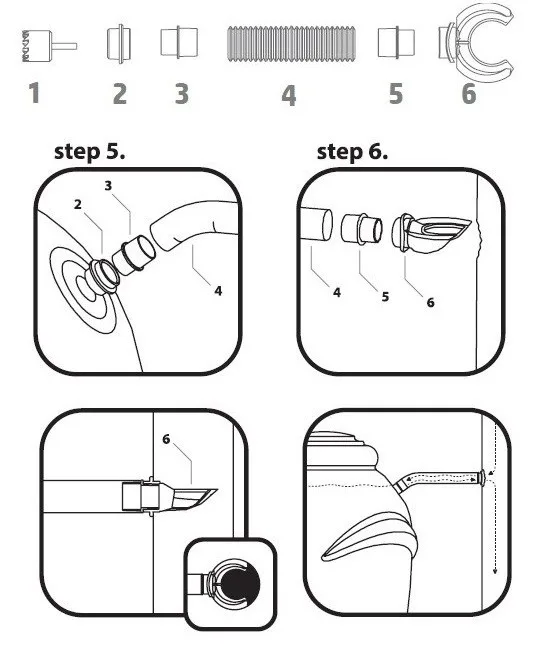 1 2 3 4 5 6

step 5.

3
2
4

step 6.

4 5 6

6