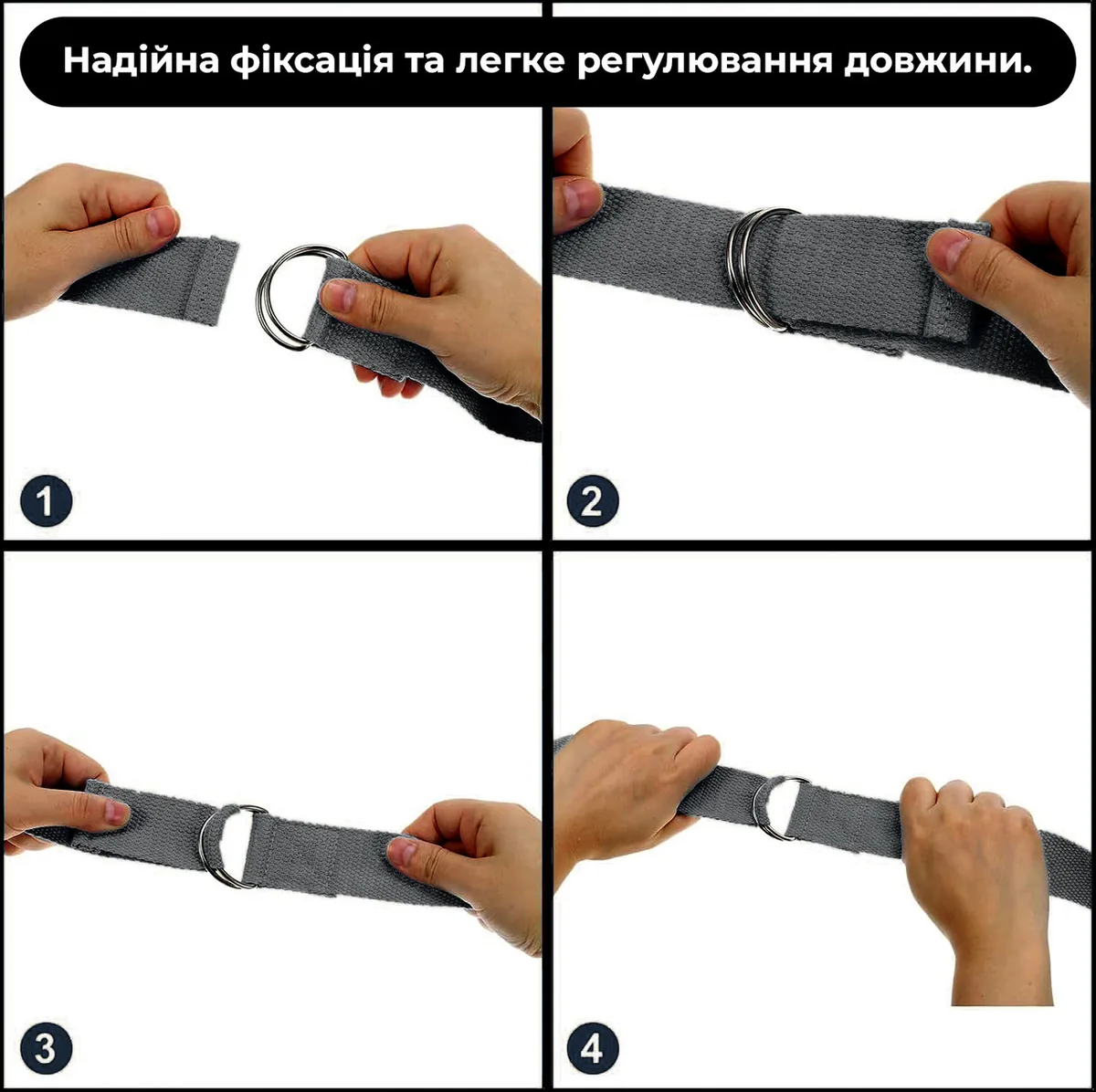 Надійна фіксація та легке регулювання довжини.

1

2

3

4