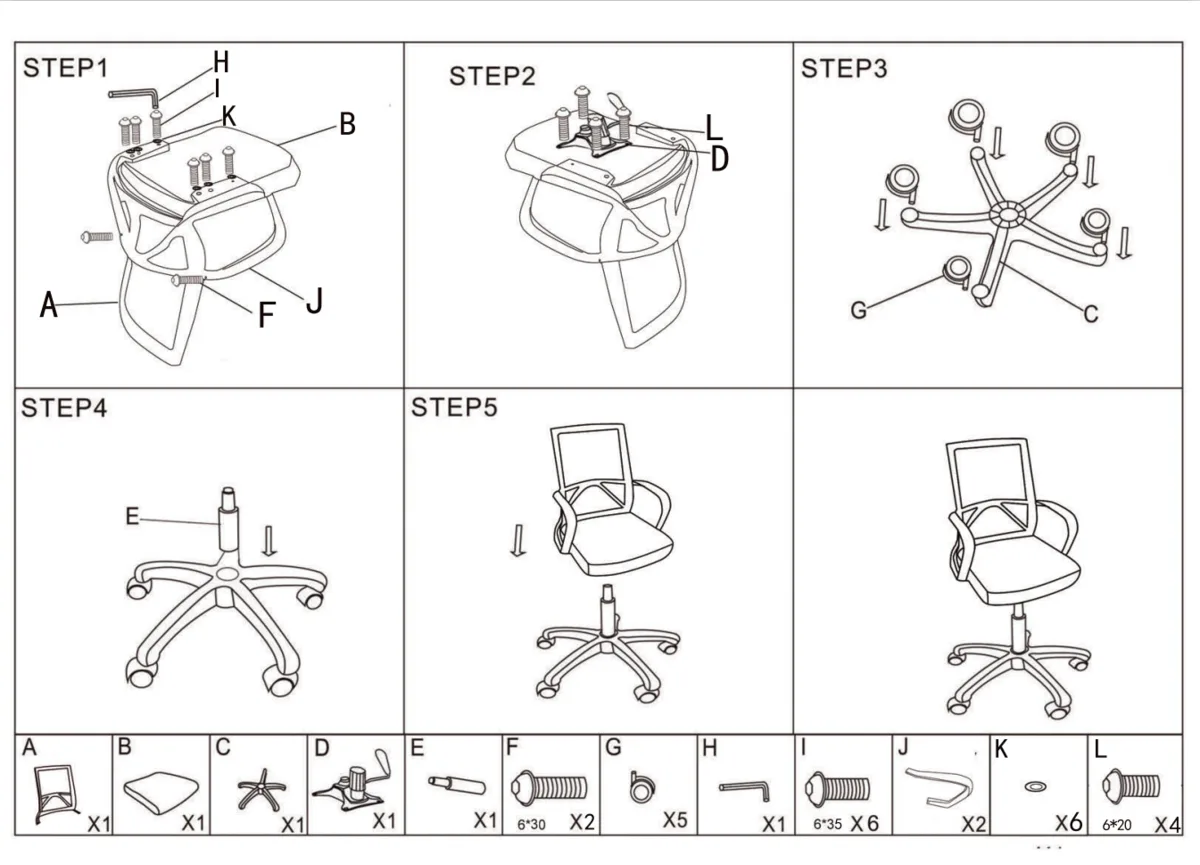 STEP1
H
I
K
B
A
F
J

STEP2
L
D

STEP3
G
C

STEP4
E

STEP5

| A | B | C | D | E | F | G | H | I | J | K | L |
|---|---|---|---|---|---|---|---|---|---|---|---|
| X1 | X1 | X1 | X1 | X1 | 6*30 X2 | X5 | X1 | 6*35 X6 | X2 | X6 | 6*20 X4 |