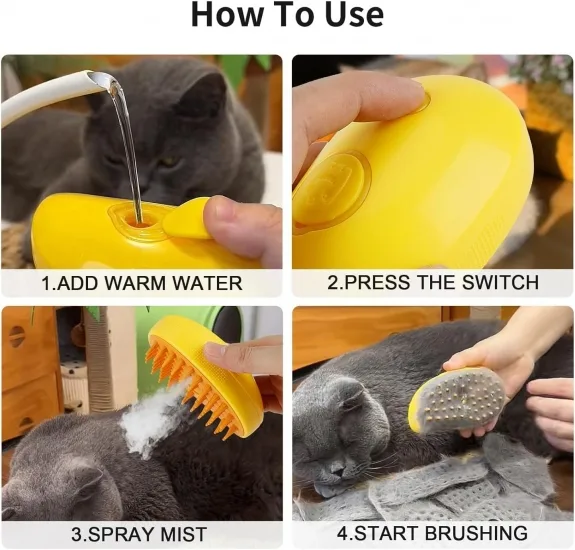 How To Use

1.ADD WARM WATER

2.PRESS THE SWITCH

3.SPRAY MIST

4.START BRUSHING