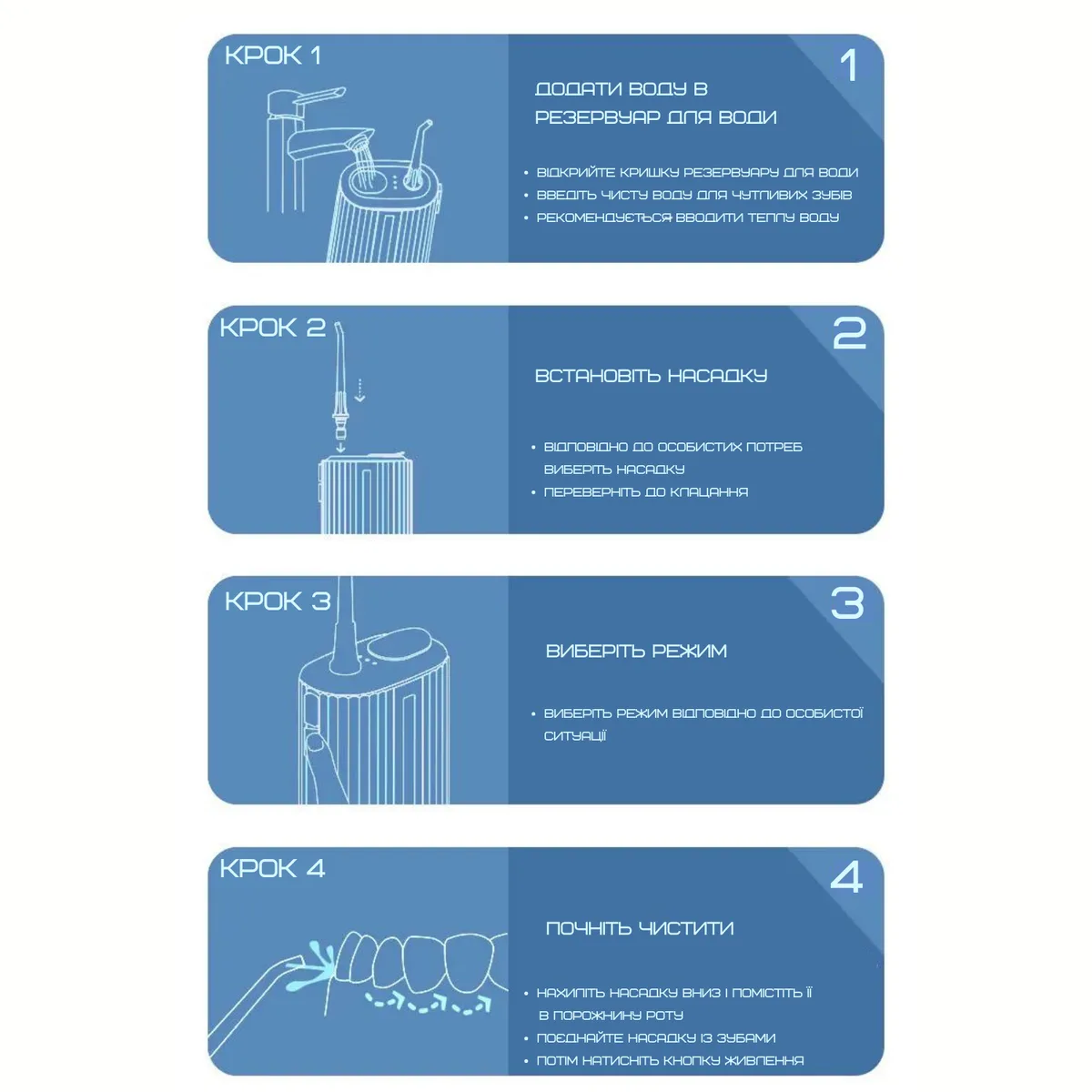 КРОК 1

1

ДОДАТИ ВОДУ В РЕЗЕРВУАР ДЛЯ ВОДИ

• ВІДКРИЙТЕ КРИШКУ РЕЗЕРВУАРУ ДЛЯ ВОДИ
• ВВЕДІТЬ ЧИСТУ ВОДУ ДЛЯ ЧУТЛИВИХ ЗУБІВ
• РЕКОМЕНДУЄТЬСЯ ВВОДИТИ ТЕПЛУ ВОДУ

КРОК 2

2

ВСТАНОВІТЬ НАСАДКУ

• ВІДПОВІДНО ДО ОСОБИСТИХ ПОТРЕБ ВИБЕРІТЬ НАСАДКУ
• ПЕРЕВЕРНІТЬ ДО КЛАЦАННЯ

КРОК 3

3

ВИБЕРІТЬ РЕЖИМ

• ВИБЕРІТЬ РЕЖИМ ВІДПОВІДНО ДО ОСОБИСТОЇ СИТУАЦІЇ

КРОК 4

4

ПОЧНІТЬ ЧИСТИТИ

• НАХИЛІТЬ НАСАДКУ ВНИЗ І ПОМІСТІТЬ ЇЇ В ПОРОЖНИНУ РОТУ
• ПОЄДНАЙТЕ НАСАДКУ ІЗ ЗУБАМИ
• ПОТІМ НАТИСНІТЬ КНОПКУ ЖИВЛЕННЯ