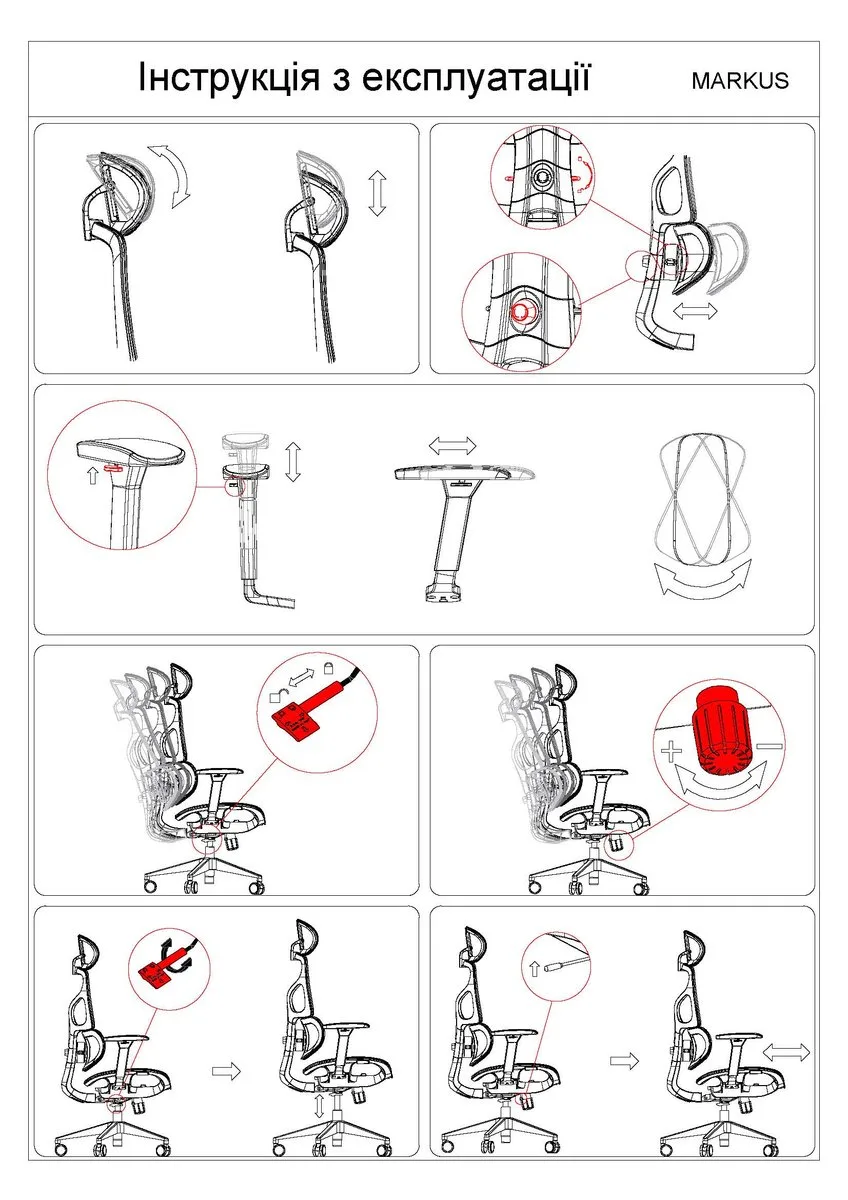 Інструкція з експлуатації MARKUS

+

−