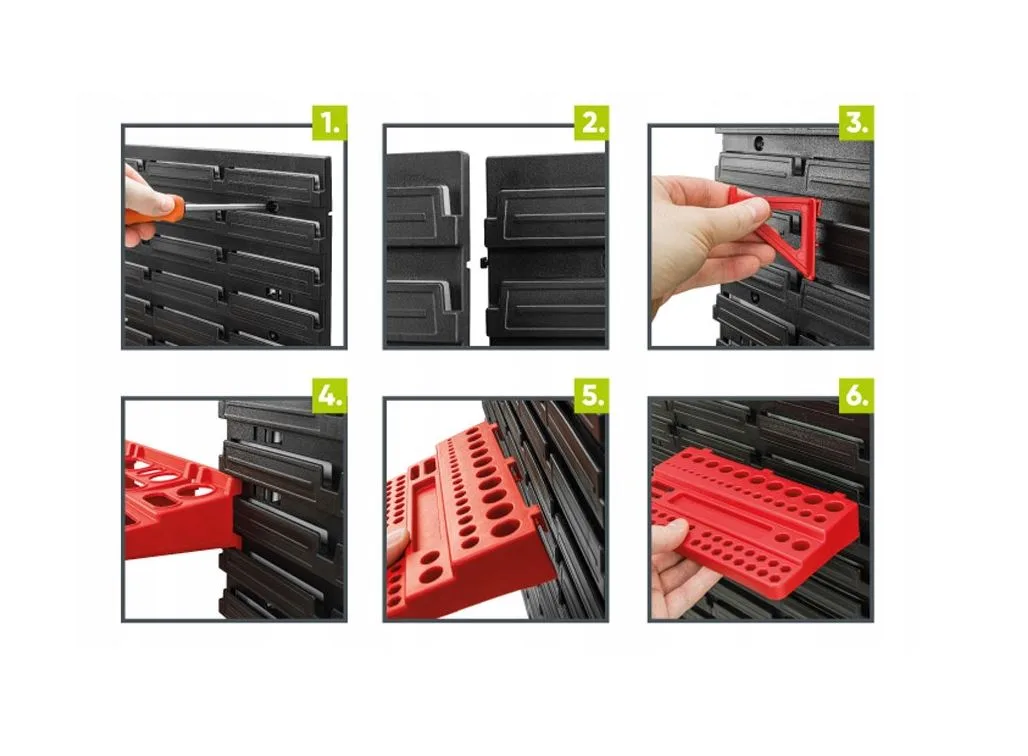 1.

2.

3.

4.

5.

6.