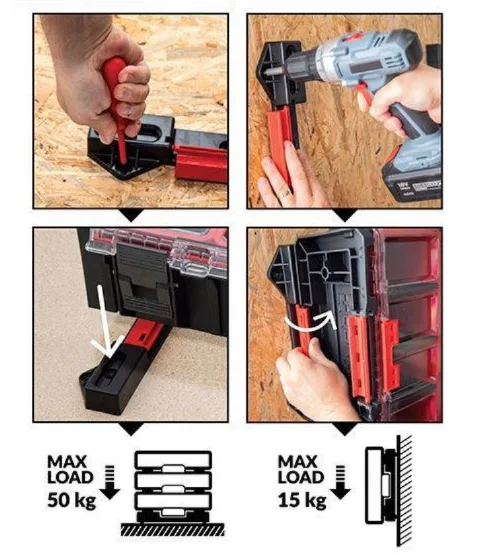 MAX LOAD 50 kg

MAX LOAD 15 kg