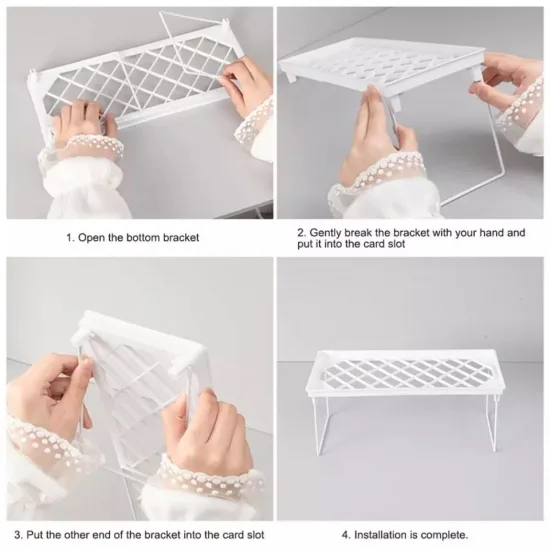 1. Open the bottom bracket

2. Gently break the bracket with your hand and put it into the card slot

3. Put the other end of the bracket into the card slot

4. Installation is complete.